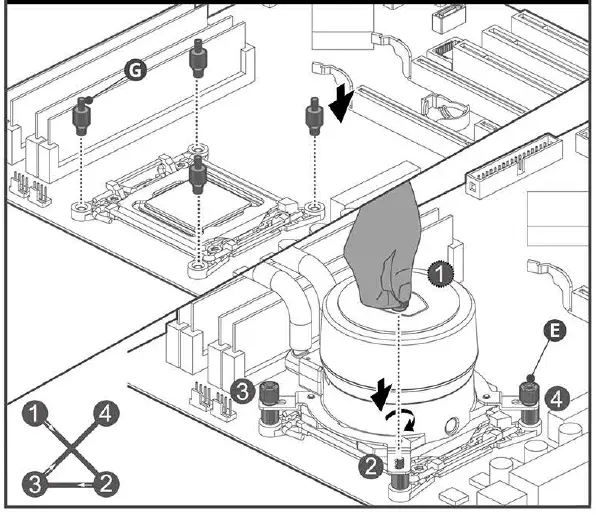 G
1
E
3
4
2
1
4
3
2