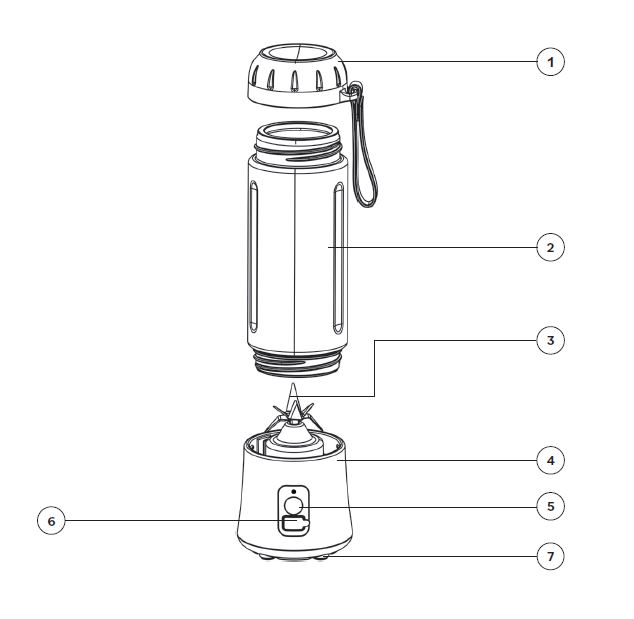 1
2
3
4
5
6
7