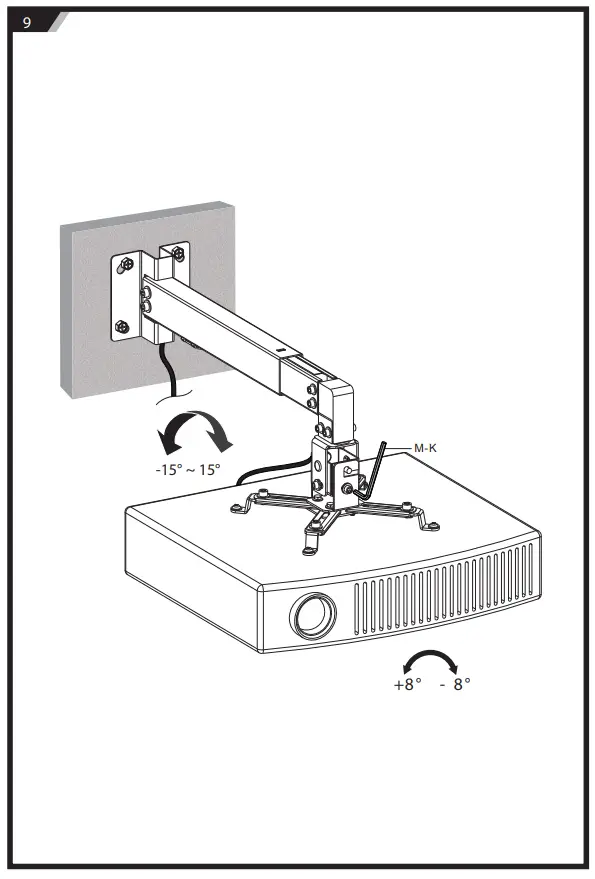 9

M-K

-15° ~ 15°

+8° - 8°