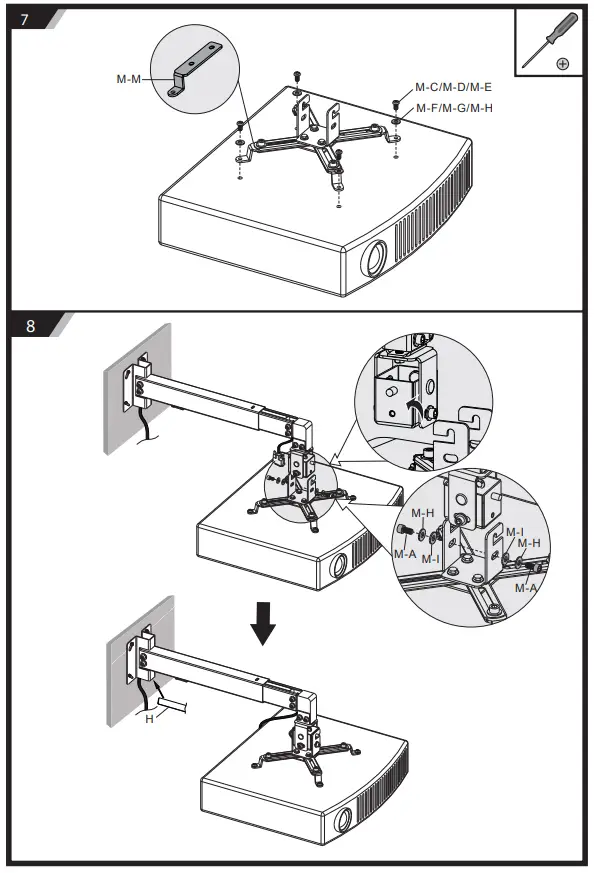 7

M-M

M-C/M-D/M-E

M-F/M-G/M-H

8

M-H

M-A

M-I

M-I

M-H

M-A

H