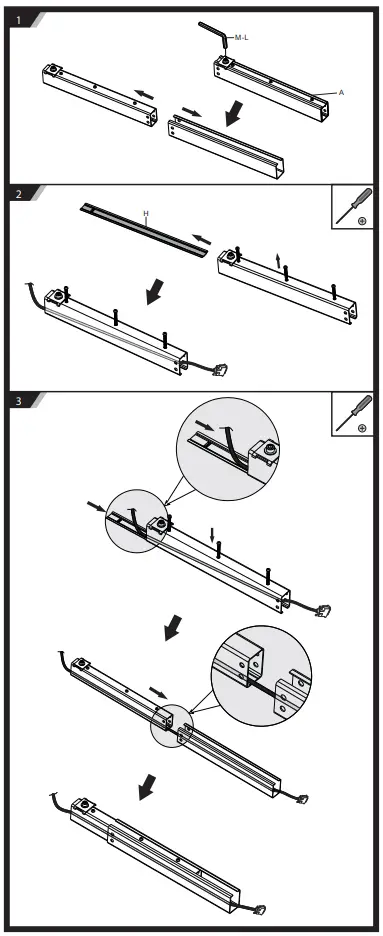 1

M-L

A

2

H

3