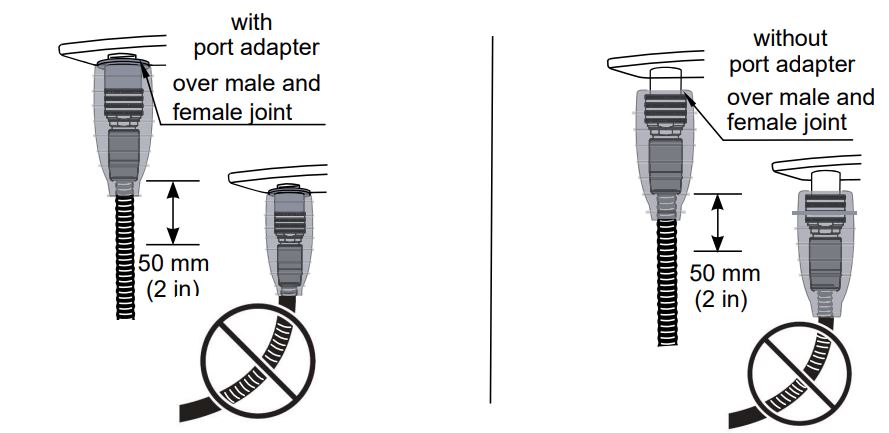 with
port adapter
over male and
female joint

50 mm
(2 in)

without
port adapter
over male and
female joint

50 mm
(2 in)