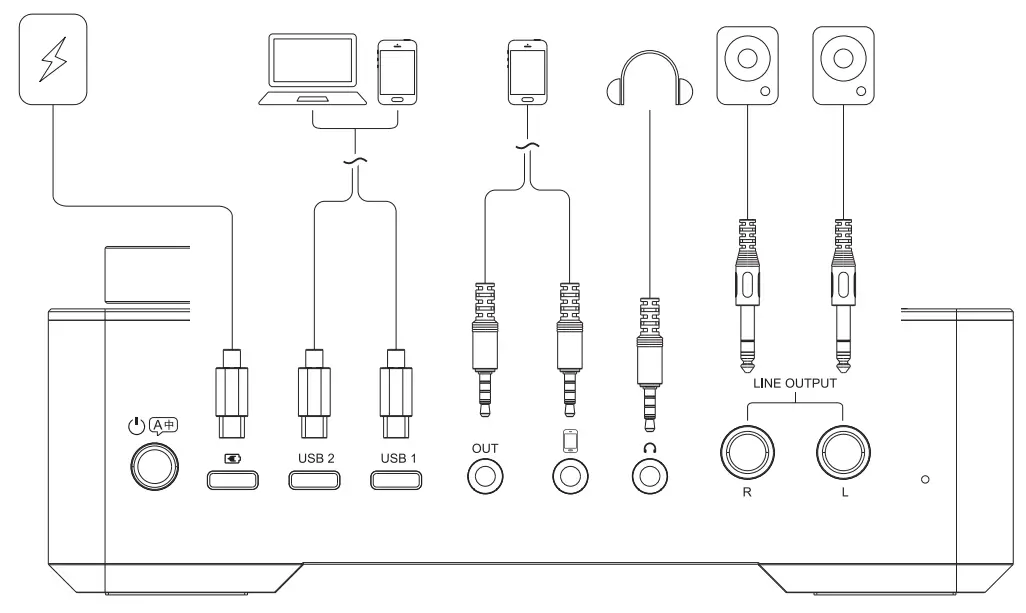 A中

USB 2

USB 1

OUT

LINE OUTPUT

R

L