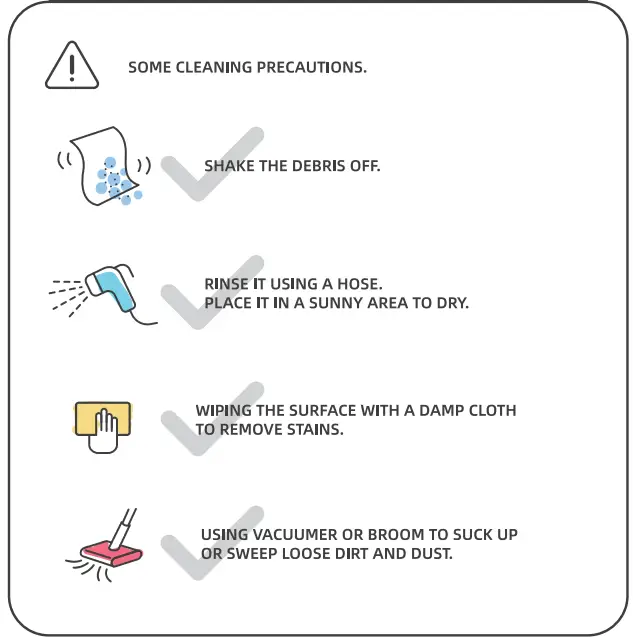 SOME CLEANING PRECAUTIONS.

SHAKE THE DEBRIS OFF.

RINSE IT USING A HOSE.
PLACE IT IN A SUNNY AREA TO DRY.

WIPING THE SURFACE WITH A DAMP CLOTH TO REMOVE STAINS.

USING VACUUMER OR BROOM TO SUCK UP OR SWEEP LOOSE DIRT AND DUST.