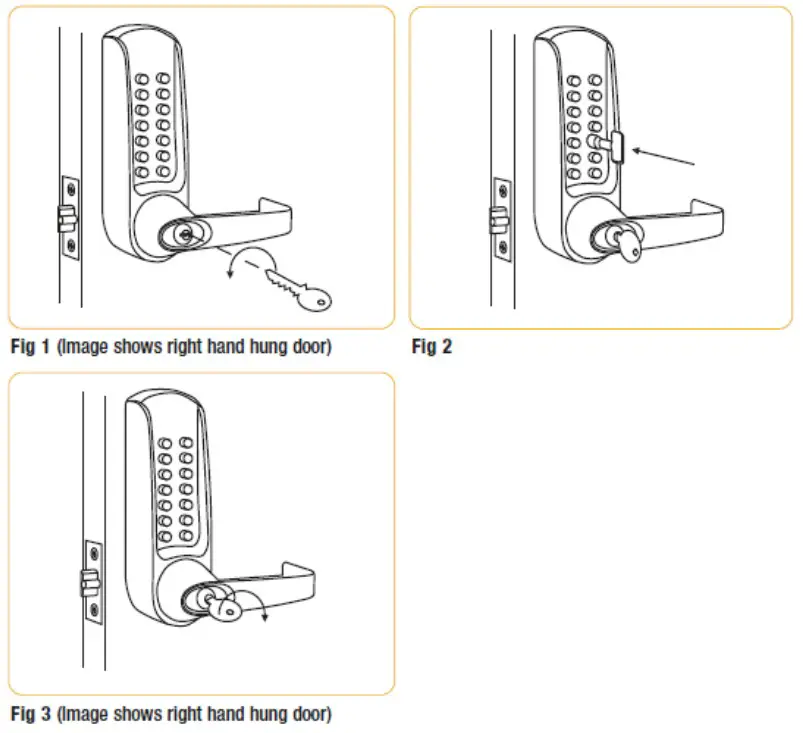 Fig 1 (Image shows right hand hung door)

Fig 2

Fig 3 (Image shows right hand hung door)