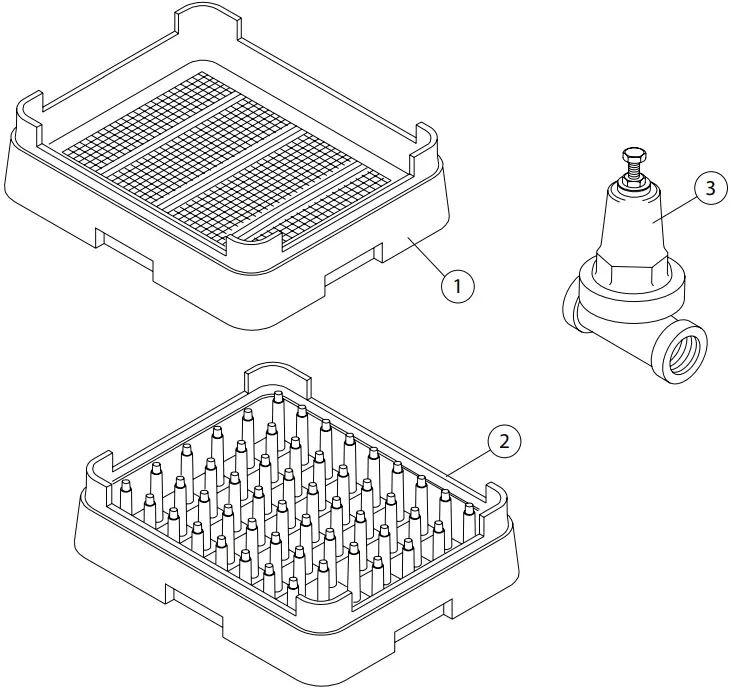 1
3
2