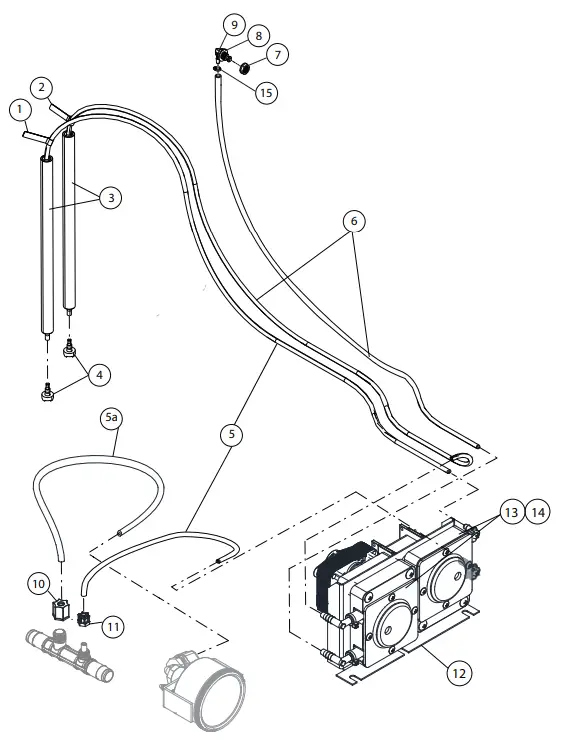 9
8
7
15
2
1
3
6
4
5a
5
13
14
10
11
12