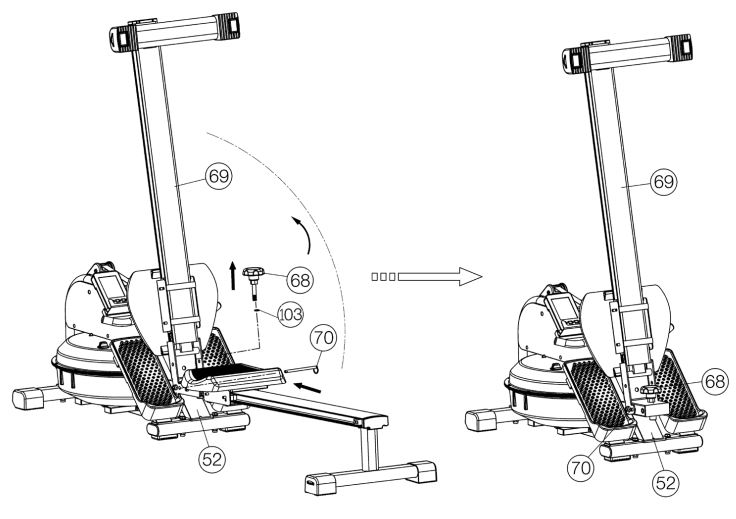 69
68
103
70
52
69
68
70
52