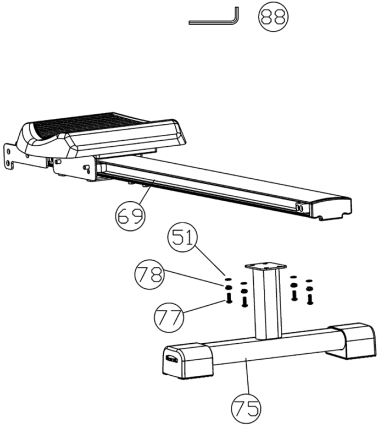 88

69

51

78

77

75