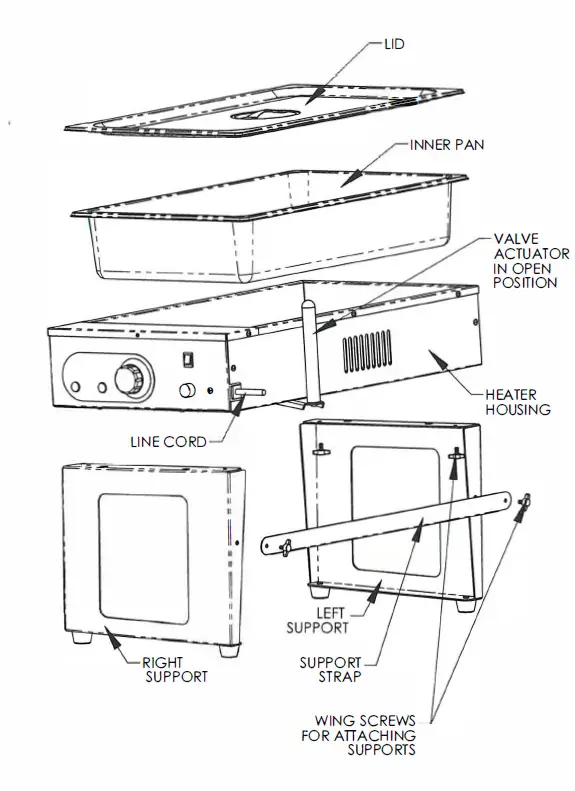 LID

INNER PAN

VALVE ACTUATOR IN OPEN POSITION

HEATER HOUSING

LINE CORD

LEFT SUPPORT

RIGHT SUPPORT

SUPPORT STRAP

WING SCREWS FOR ATTACHING SUPPORTS