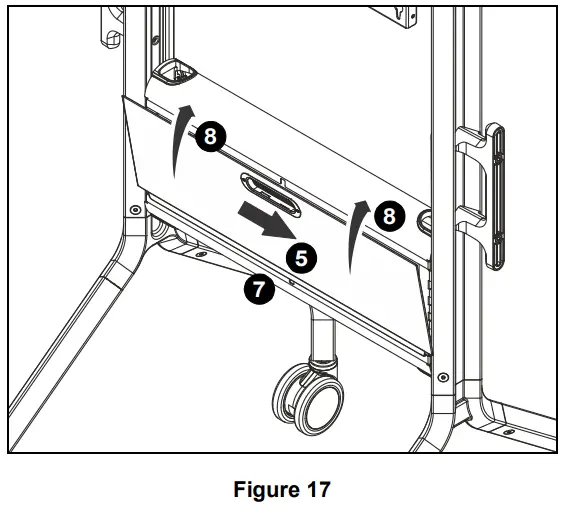 8
8
5
7
Figure 17