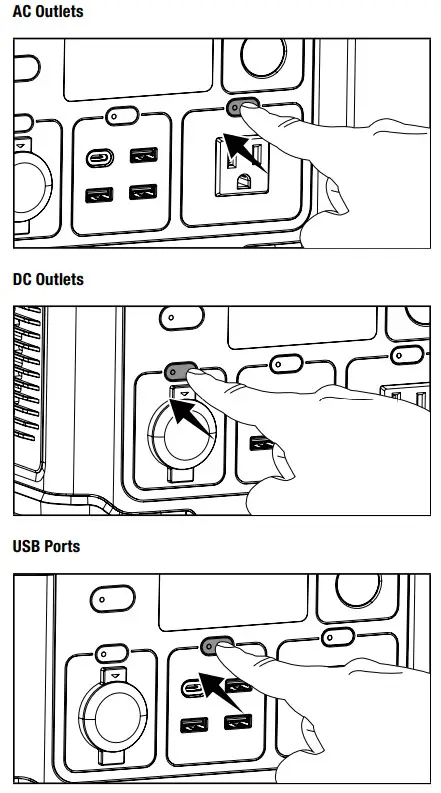 AC Outlets

DC Outlets

USB Ports