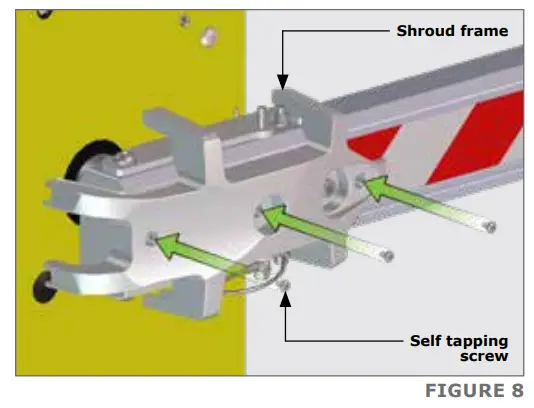 Shroud frame

Self tapping screw

FIGURE 8