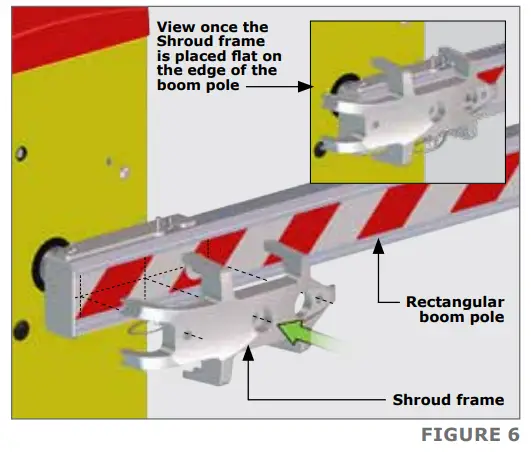 View once the Shroud frame is placed flat on the edge of the boom pole

Rectangular boom pole

Shroud frame

FIGURE 6