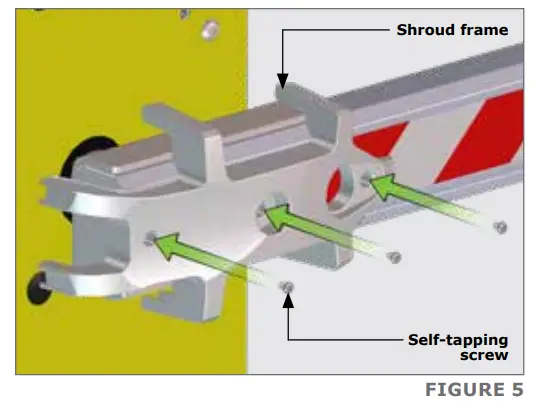 Shroud frame

Self-tapping screw

FIGURE 5