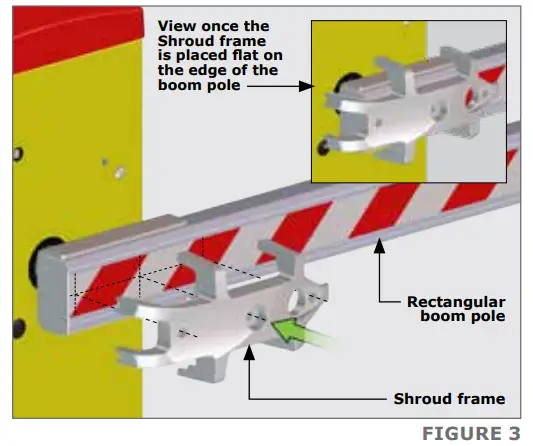 View once the Shroud frame is placed flat on the edge of the boom pole

Rectangular boom pole

Shroud frame

FIGURE 3