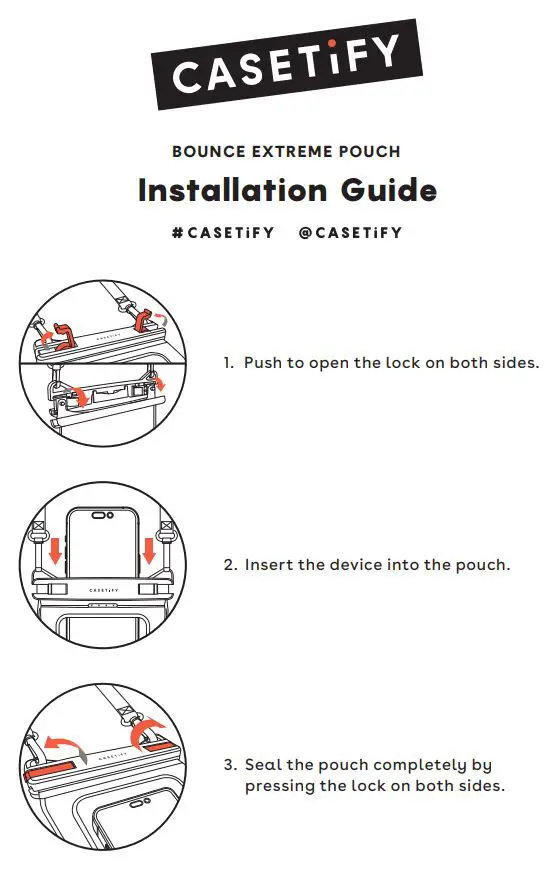 CASETiFY

BOUNCE EXTREME POUCH

Installation Guide

#CASETiFY @CASETiFY

CASETiFY

1. Push to open the lock on both sides.

CASETiFY

2. Insert the device into the pouch.

CASETiFY

3. Seal the pouch completely by pressing the lock on both sides.