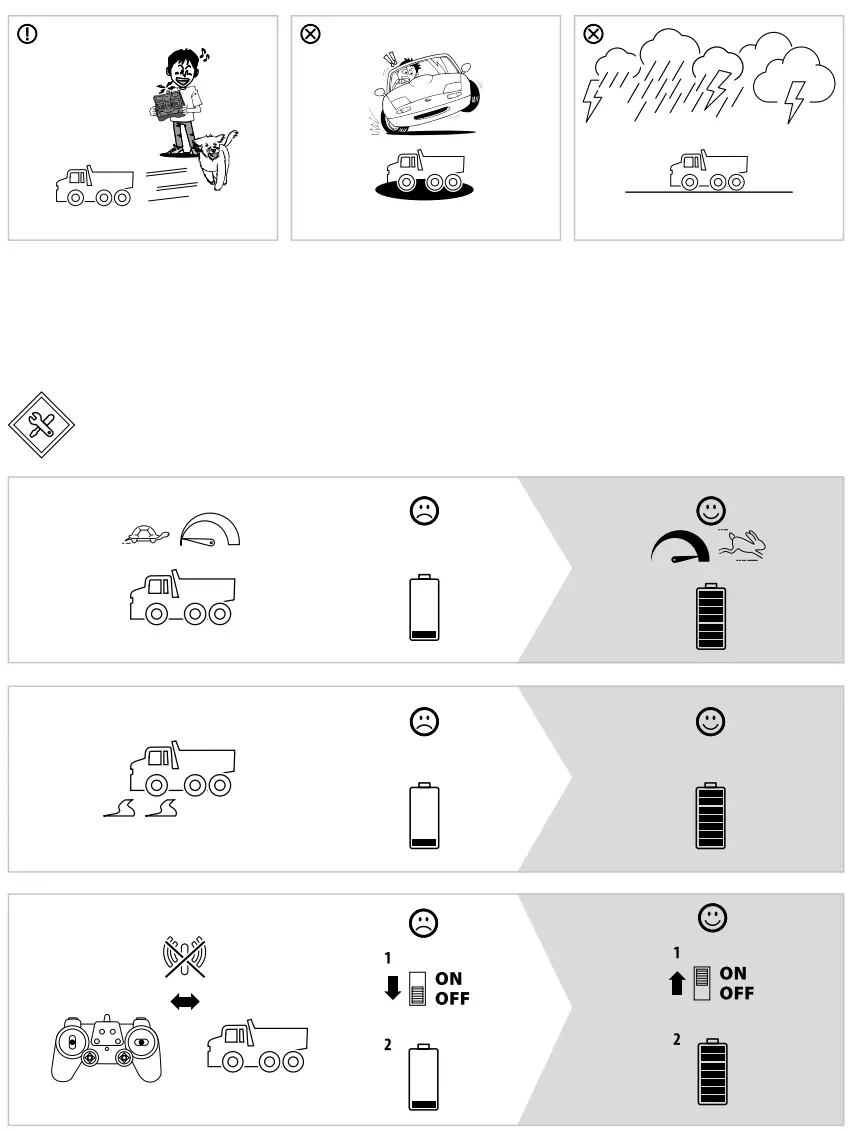 1
ON
OFF
2
1
ON
OFF
2