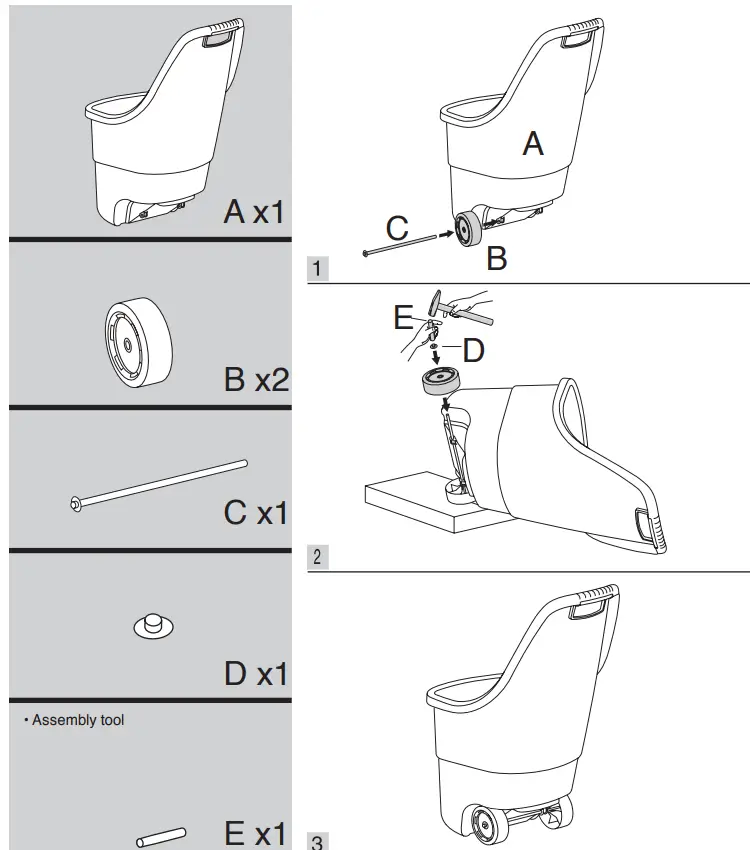 A x1

B x2

C x1

D x1

• Assembly tool

E x1

A

C

B

1

E

D

2

3