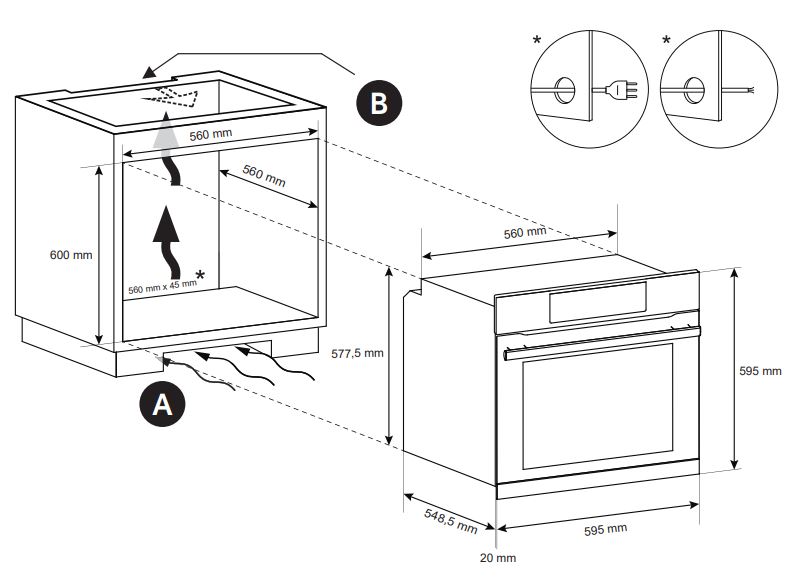 *
*
B
560 mm
560 mm
600 mm
560 mm x 45 mm
*
A
560 mm
577,5 mm
595 mm
548,5 mm
595 mm
20 mm