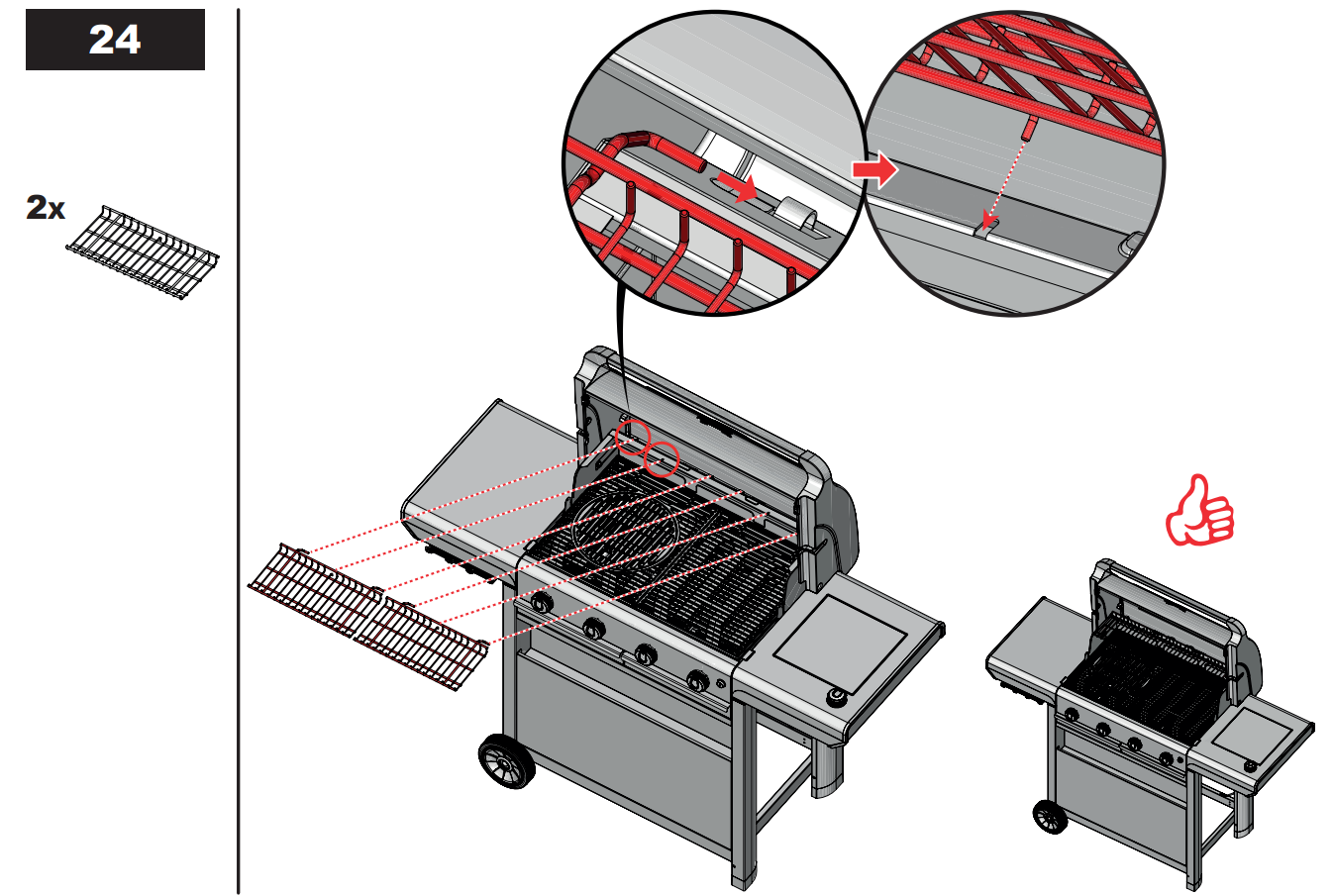 24

2x