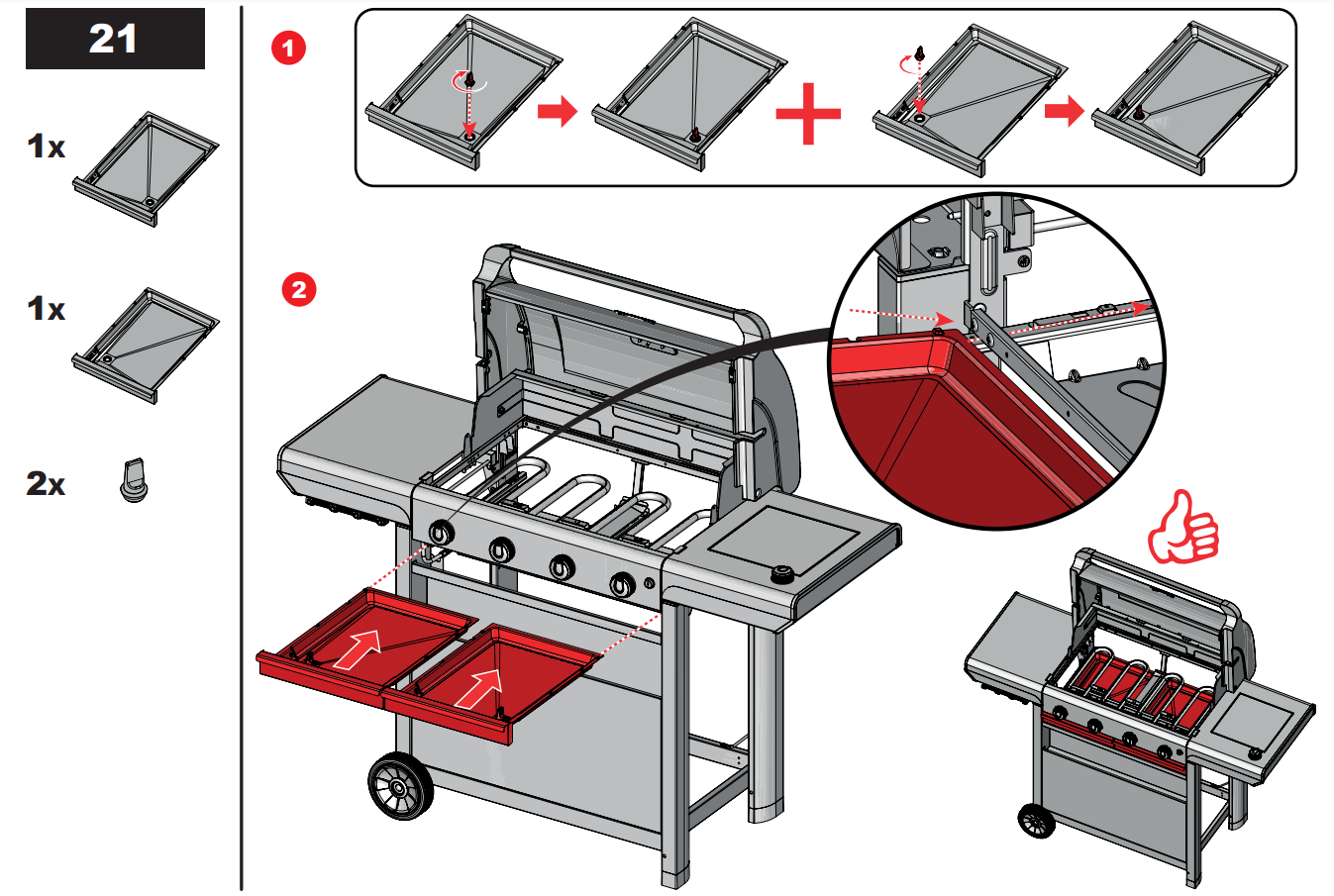 21

1x

1x

2x

1

2