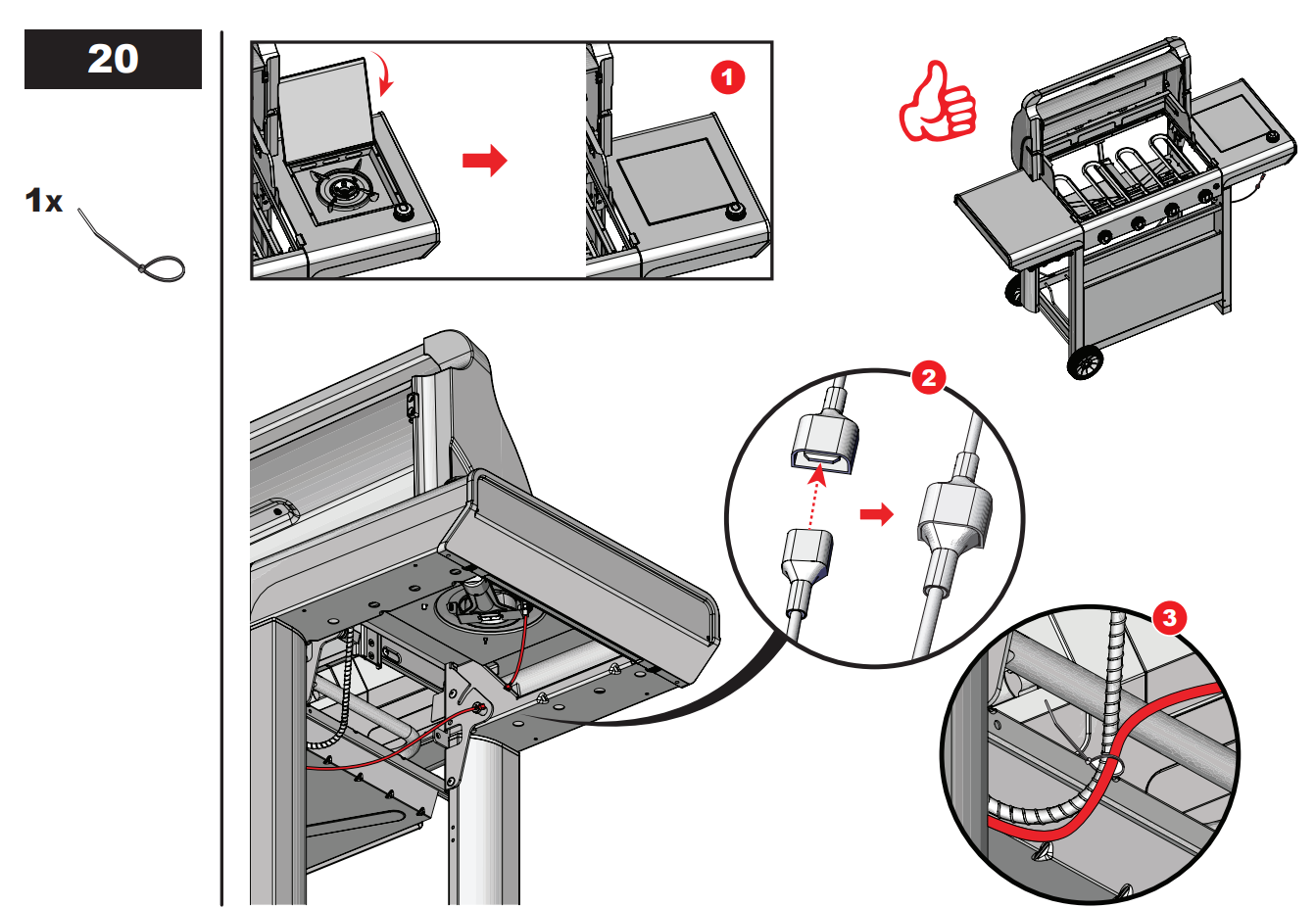 20

1x

1

2

3