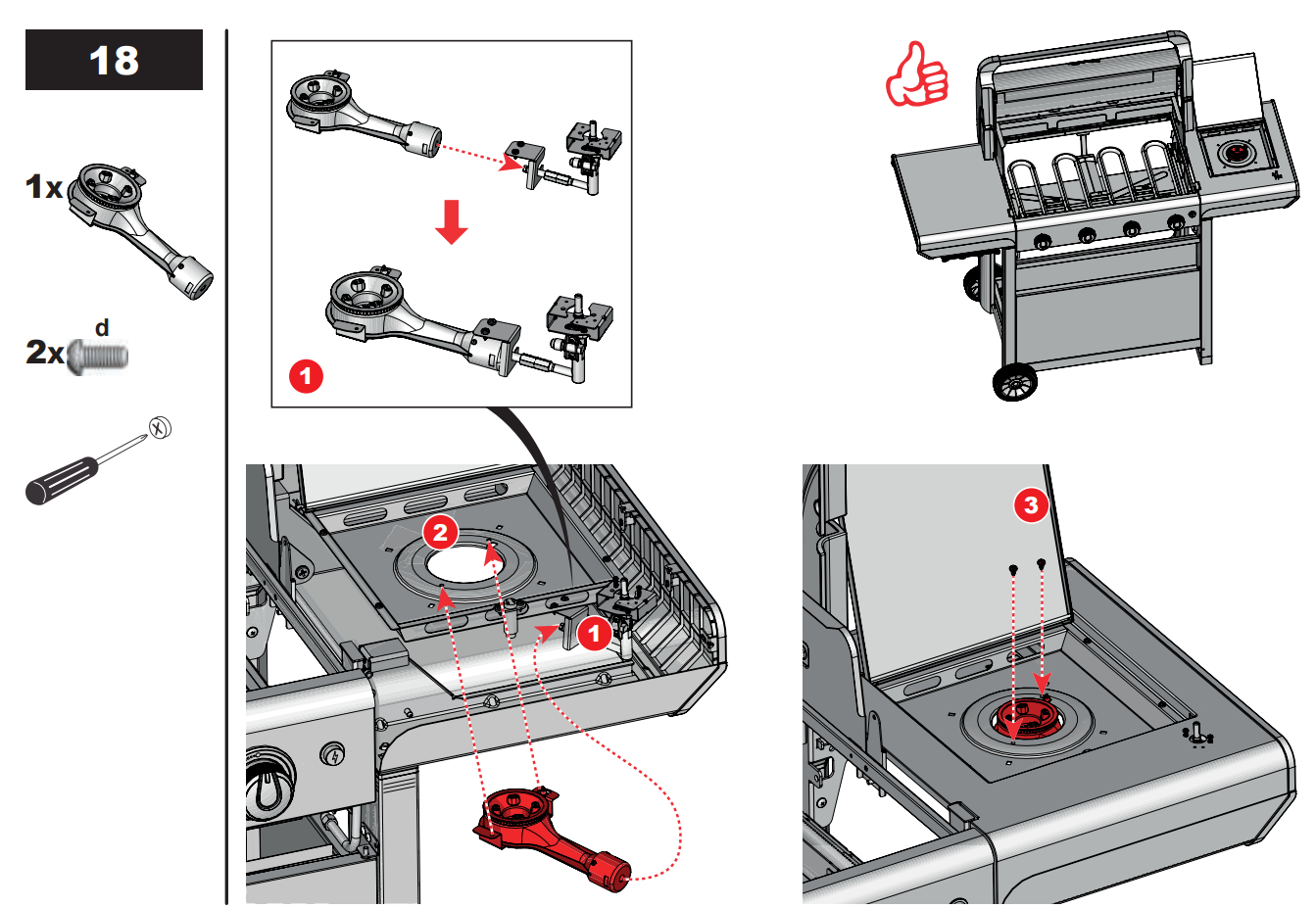 18

1x

2x d

1

2

1

3