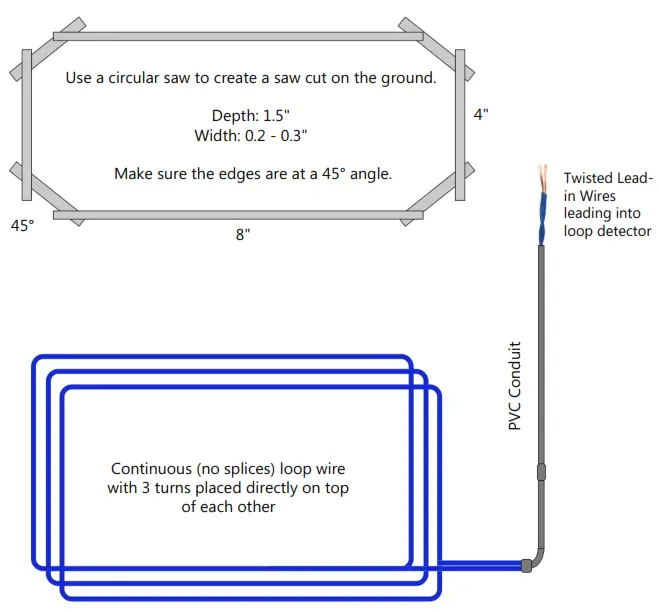 Use a circular saw to create a saw cut on the ground.

Depth: 1.5"
Width: 0.2 - 0.3"

Make sure the edges are at a 45° angle.

4"

45°

8"

Twisted Lead-in Wires leading into loop detector

PVC Conduit

Continuous (no splices) loop wire with 3 turns placed directly on top of each other