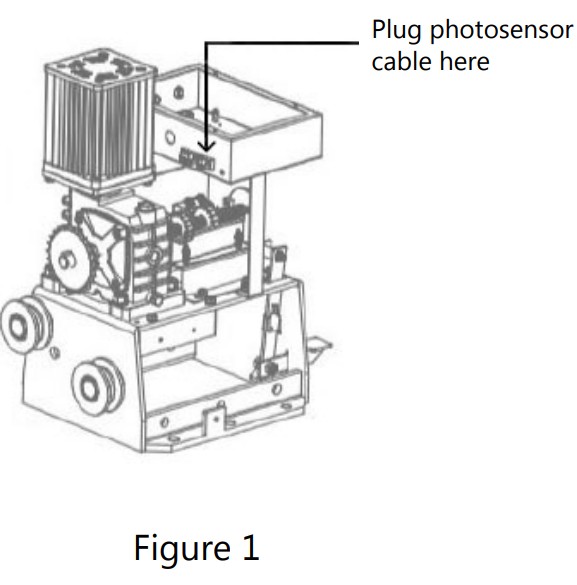 Plug photosensor cable here

Figure 1