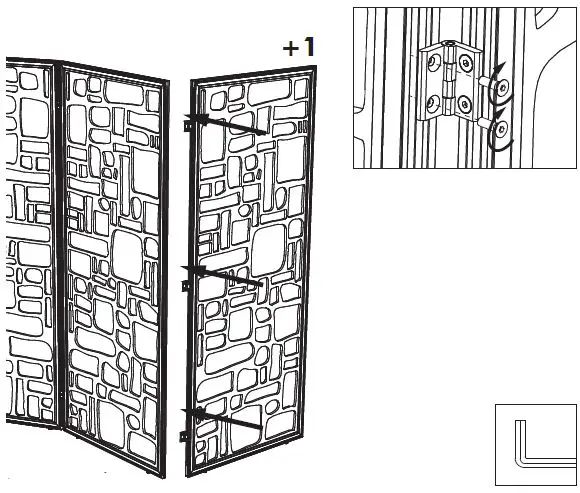 +1