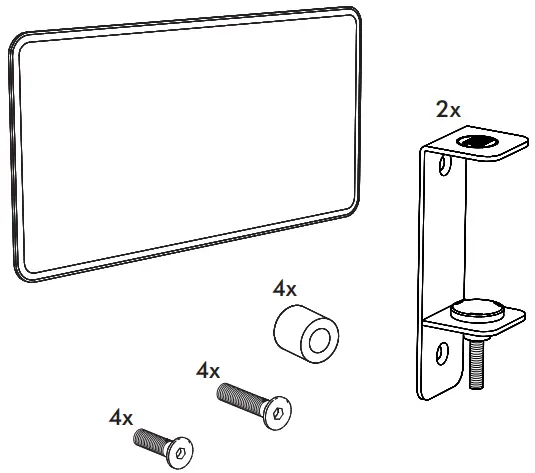 2x

4x

4x

4x