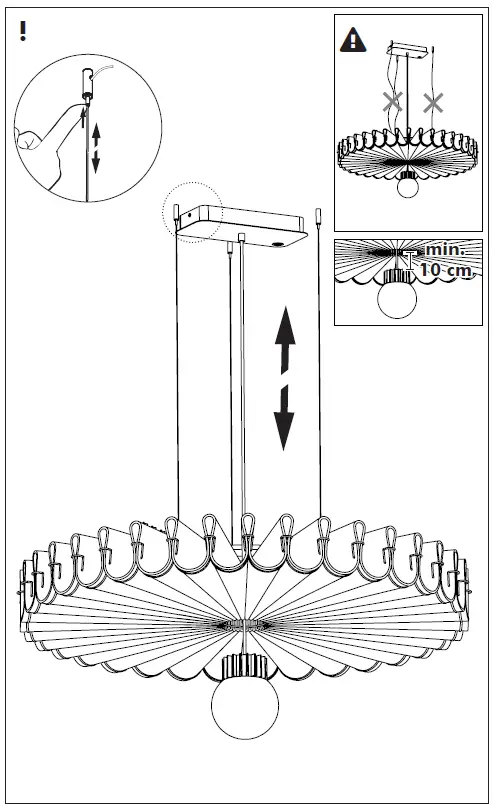 !

min.
10 cm.