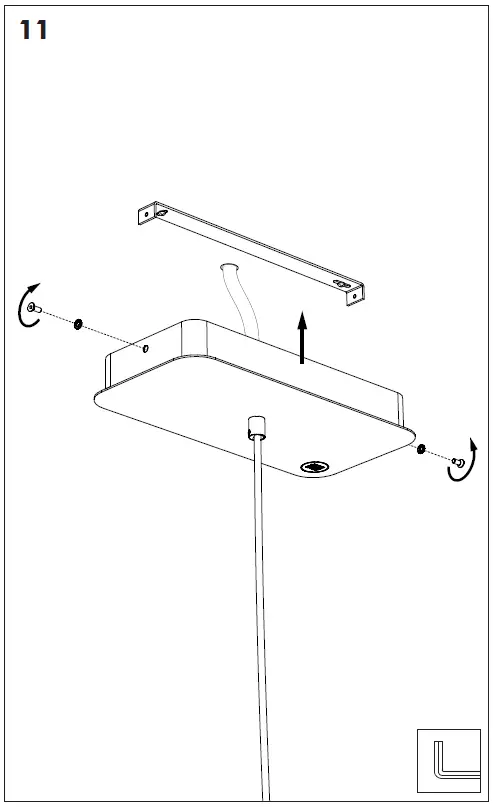 11