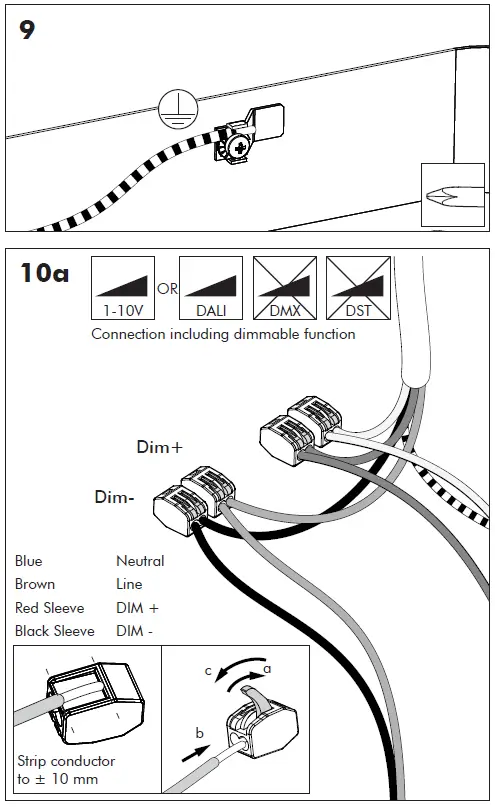 9

10a

1-10V OR DALI DMX DST

Connection including dimmable function

Dim+

Dim-

| Blue | Neutral |
|---|---|
| Brown | Line |
| Red Sleeve | DIM + |
| Black Sleeve | DIM - |

Strip conductor to ± 10 mm

c a b