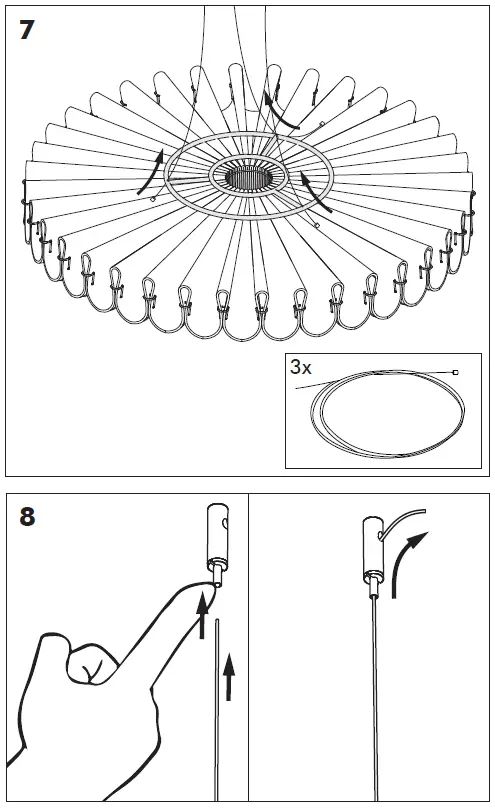 7

3x

8