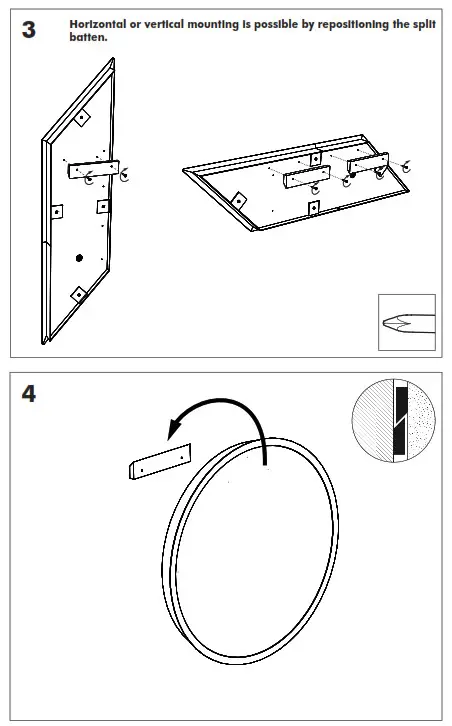 3

Horizontal or vertical mounting is possible by repositioning the split batten.

4