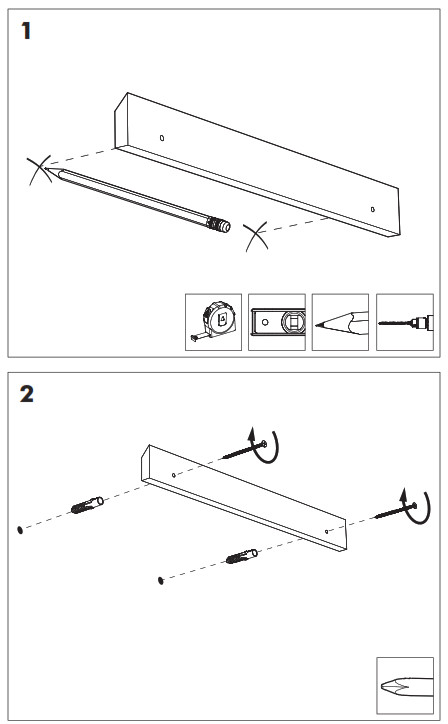 1

2