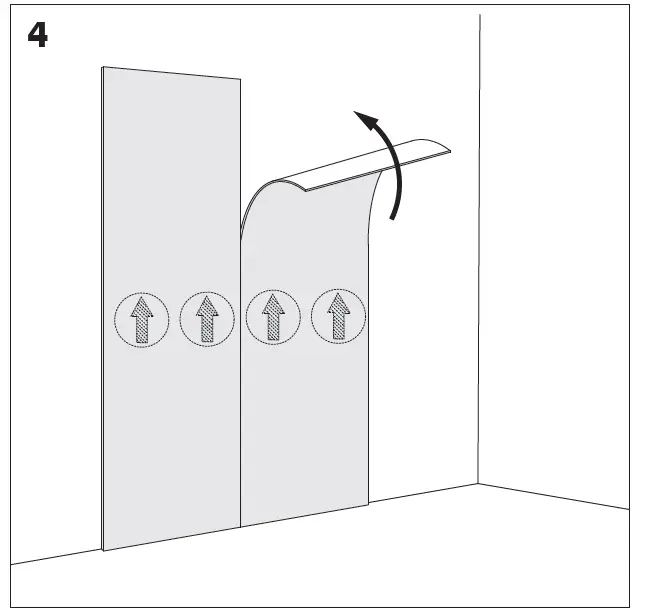 4