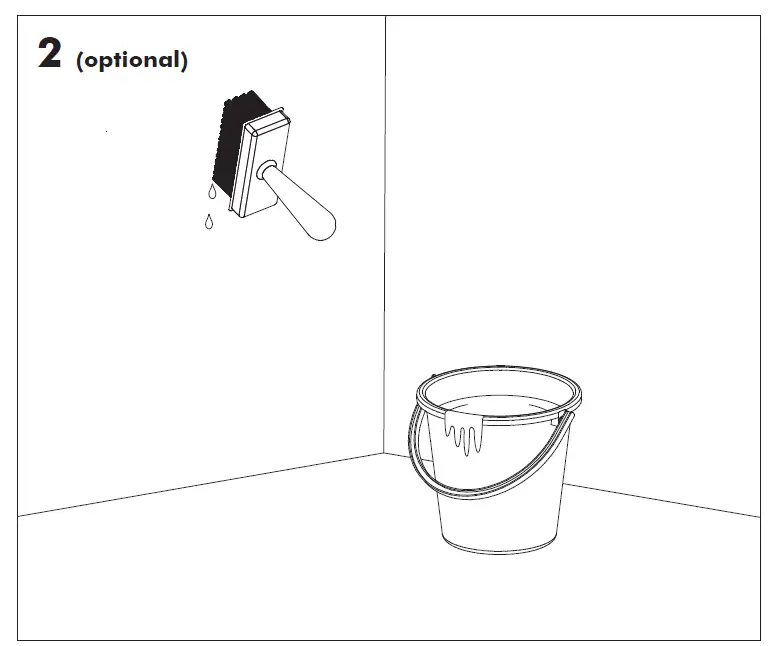 2 (optional)