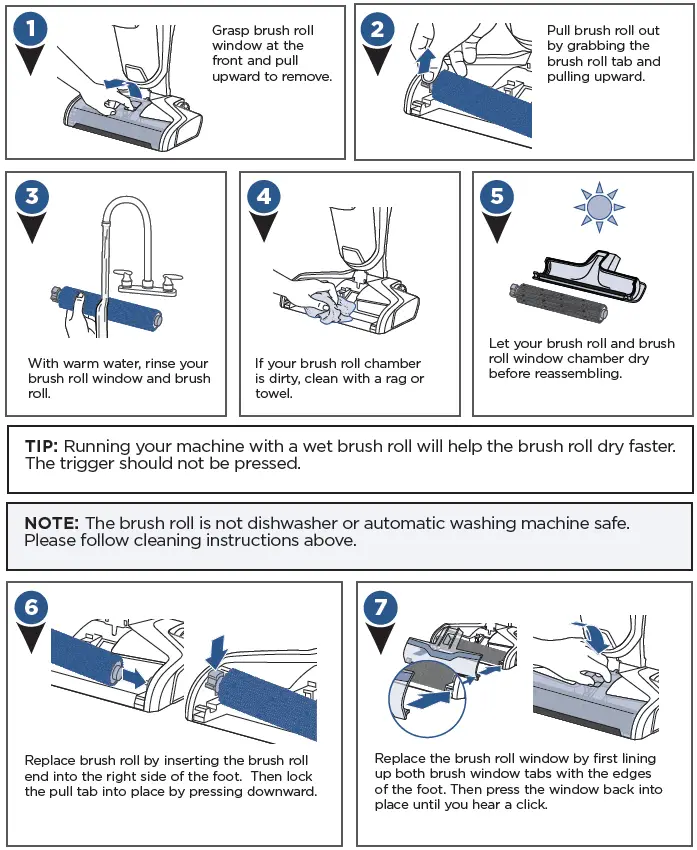 1

Grasp brush roll window at the front and pull upward to remove.

2

Pull brush roll out by grabbing the brush roll tab and pulling upward.

3

With warm water, rinse your brush roll window and brush roll.

4

If your brush roll chamber is dirty, clean with a rag or towel.

5

Let your brush roll and brush roll window chamber dry before reassembling.

TIP: Running your machine with a wet brush roll will help the brush roll dry faster. The trigger should not be pressed.

NOTE: The brush roll is not dishwasher or automatic washing machine safe. Please follow cleaning instructions above.

6

Replace brush roll by inserting the brush roll end into the right side of the foot. Then lock the pull tab into place by pressing downward.

7

Replace the brush roll window by first lining up both brush window tabs with the edges of the foot. Then press the window back into place until you hear a click.