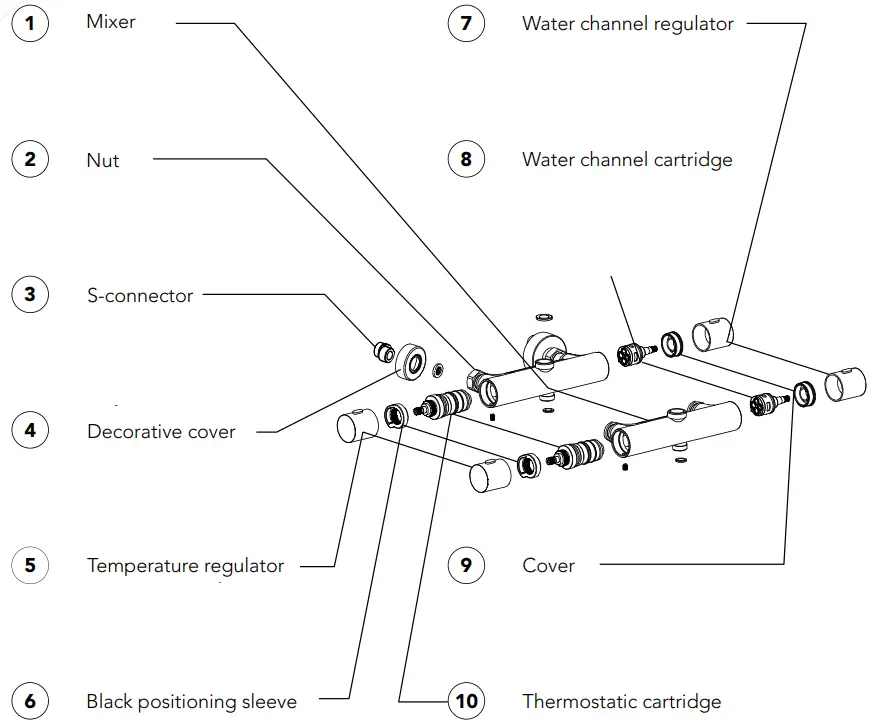 1 Mixer

2 Nut

3 S-connector

4 Decorative cover

5 Temperature regulator

6 Black positioning sleeve

7 Water channel regulator

8 Water channel cartridge

9 Cover

10 Thermostatic cartridge