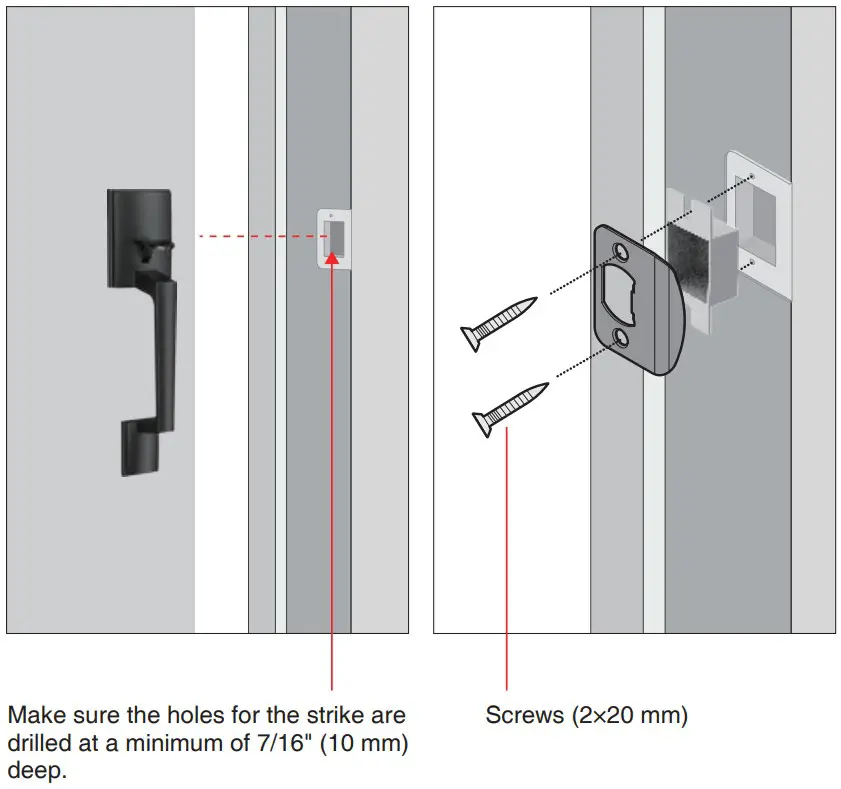 Make sure the holes for the strike are drilled at a minimum of 7/16" (10 mm) deep.

Screws (2×20 mm)