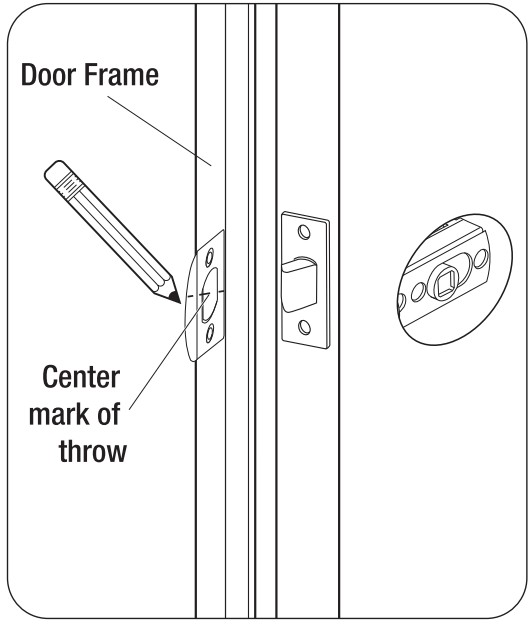 Door Frame

Center mark of throw