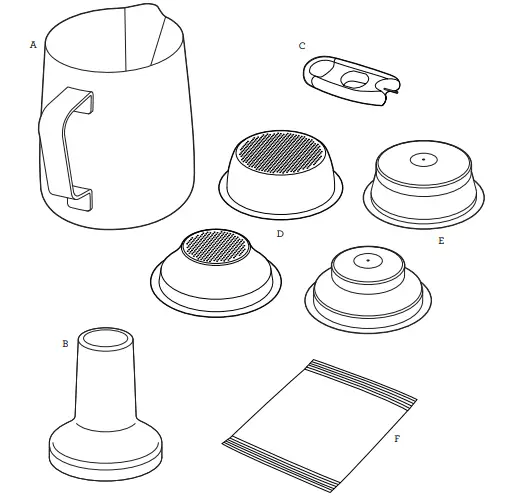 A

C

D

E

B

F