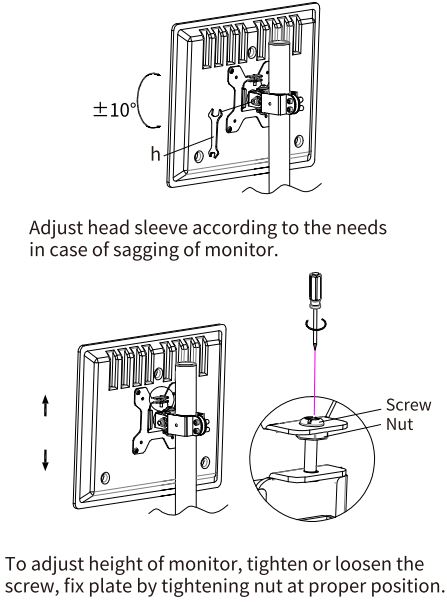 $\pm 10°$

h

Adjust head sleeve according to the needs in case of sagging of monitor.

Screw

Nut

To adjust height of monitor, tighten or loosen the screw, fix plate by tightening nut at proper position.