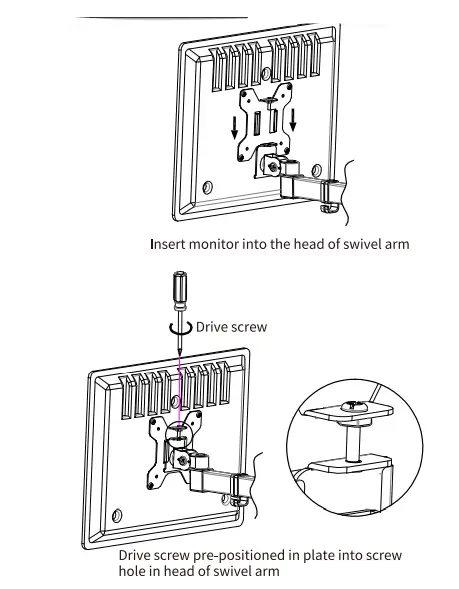 Insert monitor into the head of swivel arm

Drive screw

Drive screw pre-positioned in plate into screw hole in head of swivel arm