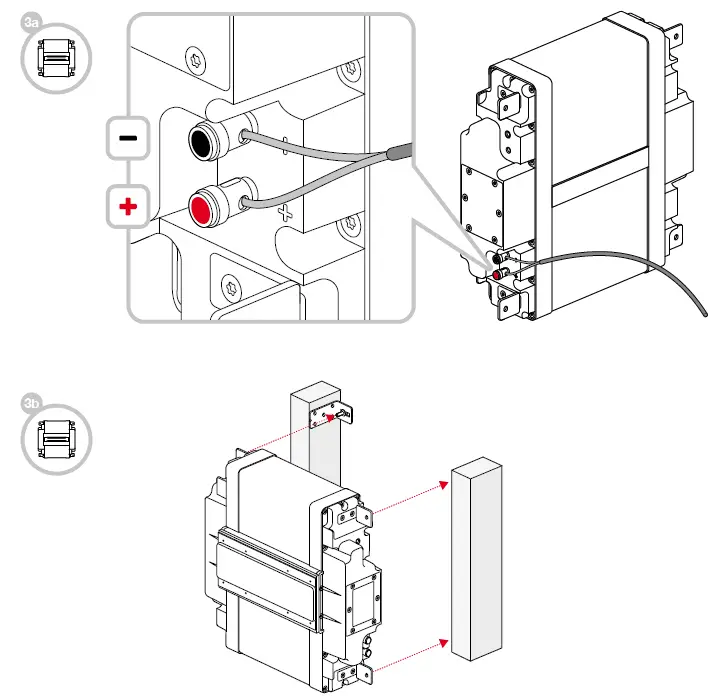 3a

−

+

3b