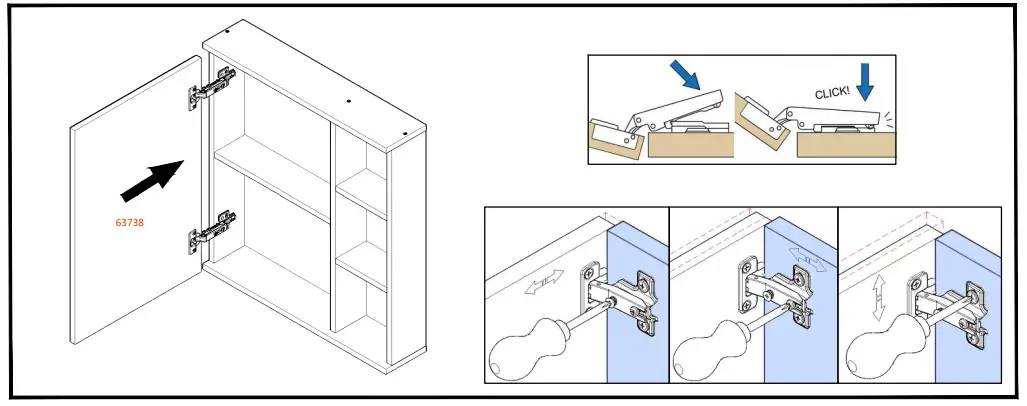 63738

CLICK!