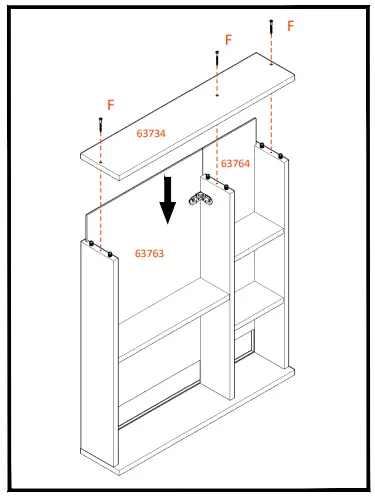 F

F

F

63734

63764

63763